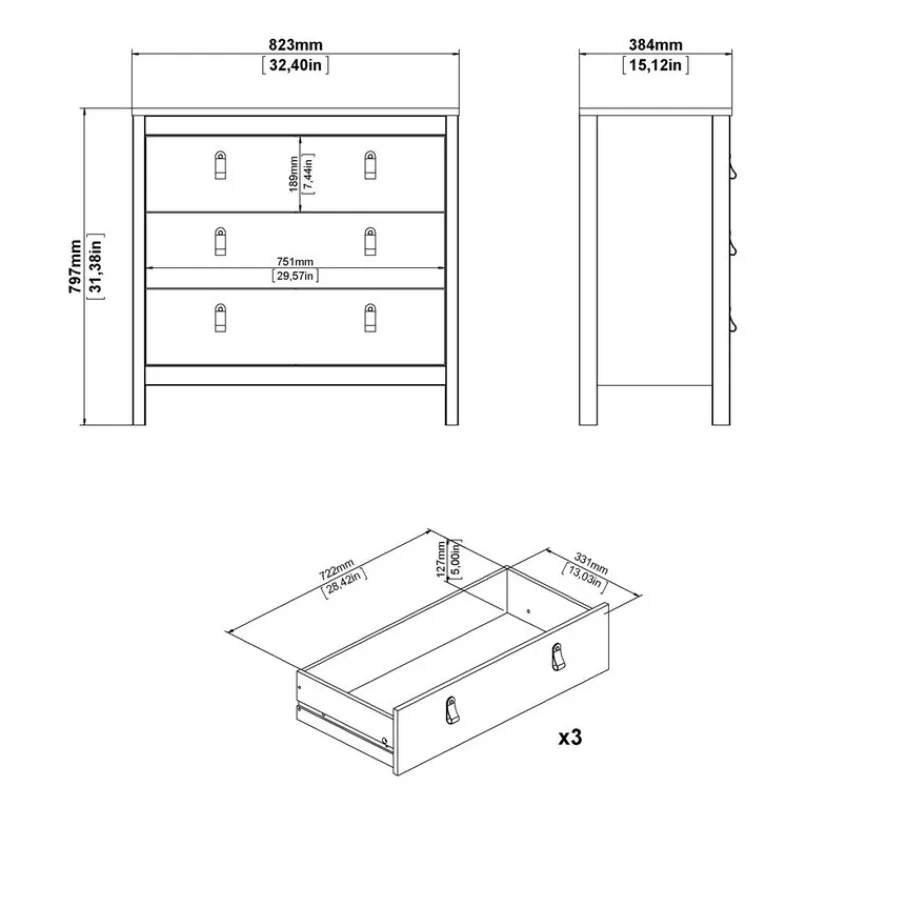 823mm
[32,40in]

384mm
[15,12in]

797mm
[31,38in]

189mm
[7,44in]

751mm
[29,57in]

722mm
[28,42in]

127mm
[5,00in]

331mm
[13,03in]

x3