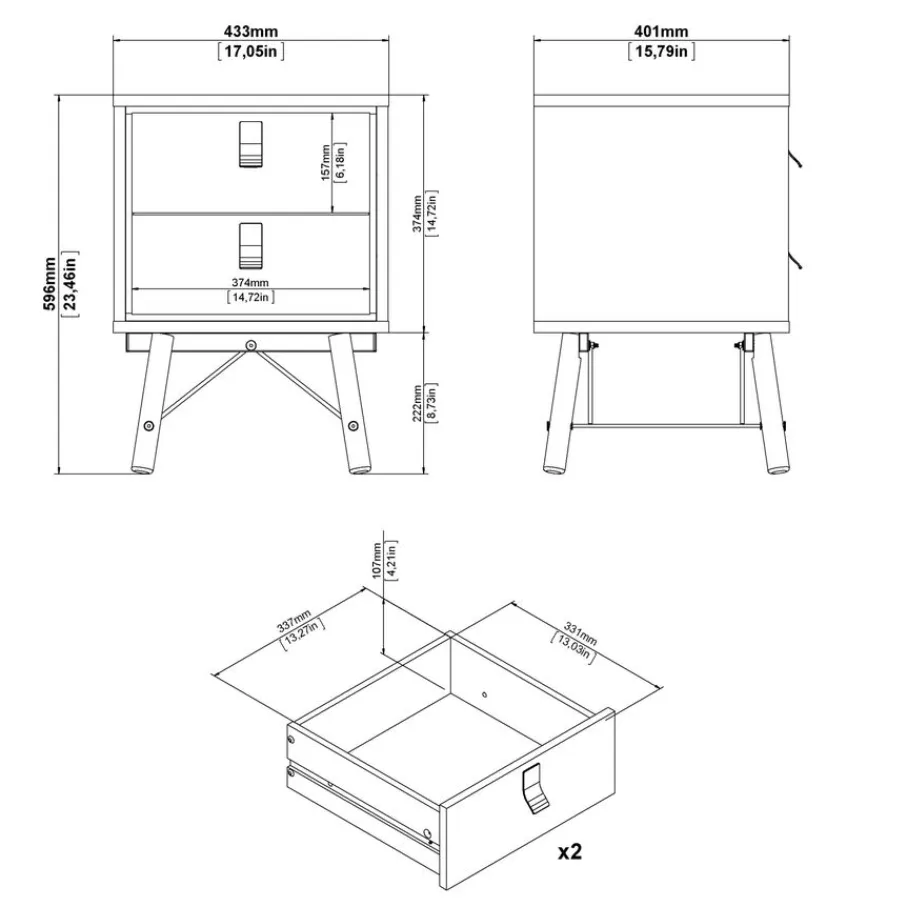 433mm
[17,05in]

401mm
[15,79in]

596mm
[23,46in]

157mm
[6,18in]

374mm
[14,72in]

374mm
[14,72in]

222mm
[8,73in]

107mm
[4,21in]

337mm
[13,27in]

331mm
[13,03in]

x2